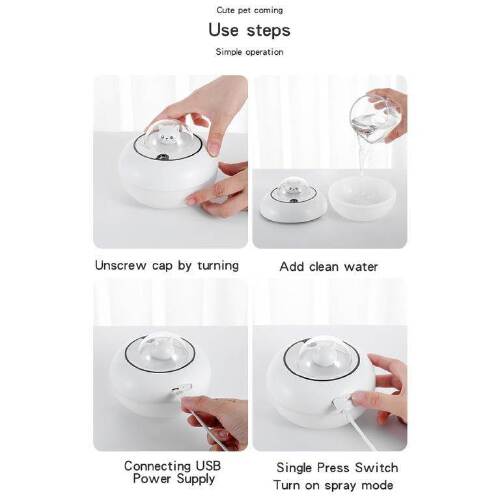 Cute pet coming

Use steps

Simple operation

Unscrew cap by turning

Add clean water

Connecting USB Power Supply

Single Press Switch
Turn on spray mode